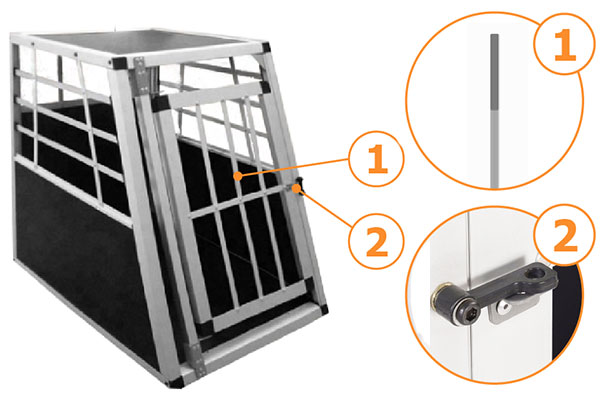 1
1
2
2